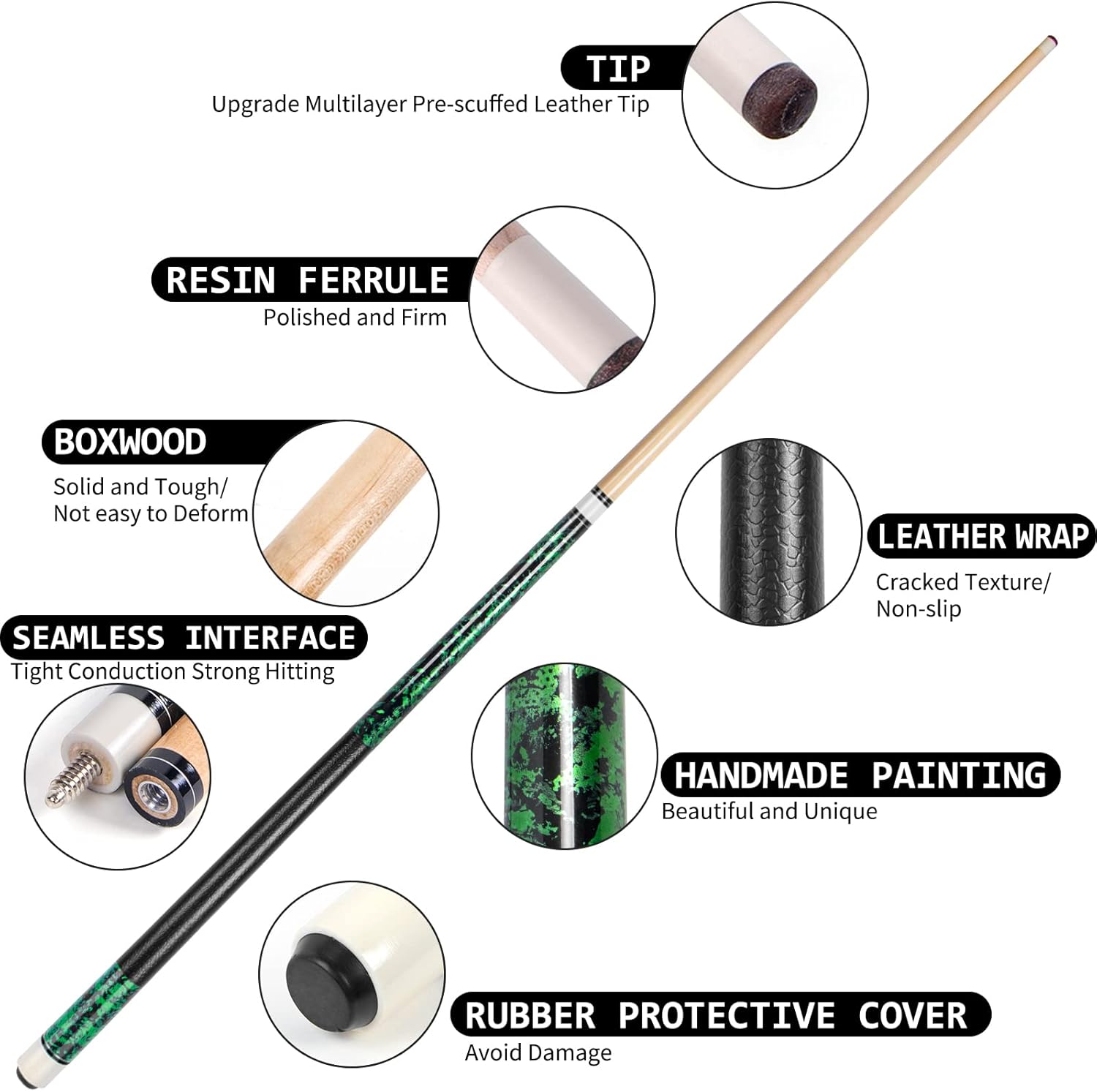 TIP
Upgrade Multilayer Pre-scuffed Leather Tip

RESIN FERRULE
Polished and Firm

BOXWOOD
Solid and Tough/
Not easy to Deform

LEATHER WRAP
Cracked Texture/
Non-slip

SEAMLESS INTERFACE
Tight Conduction Strong Hitting

HANDMADE PAINTING
Beautiful and Unique

RUBBER PROTECTIVE COVER
Avoid Damage