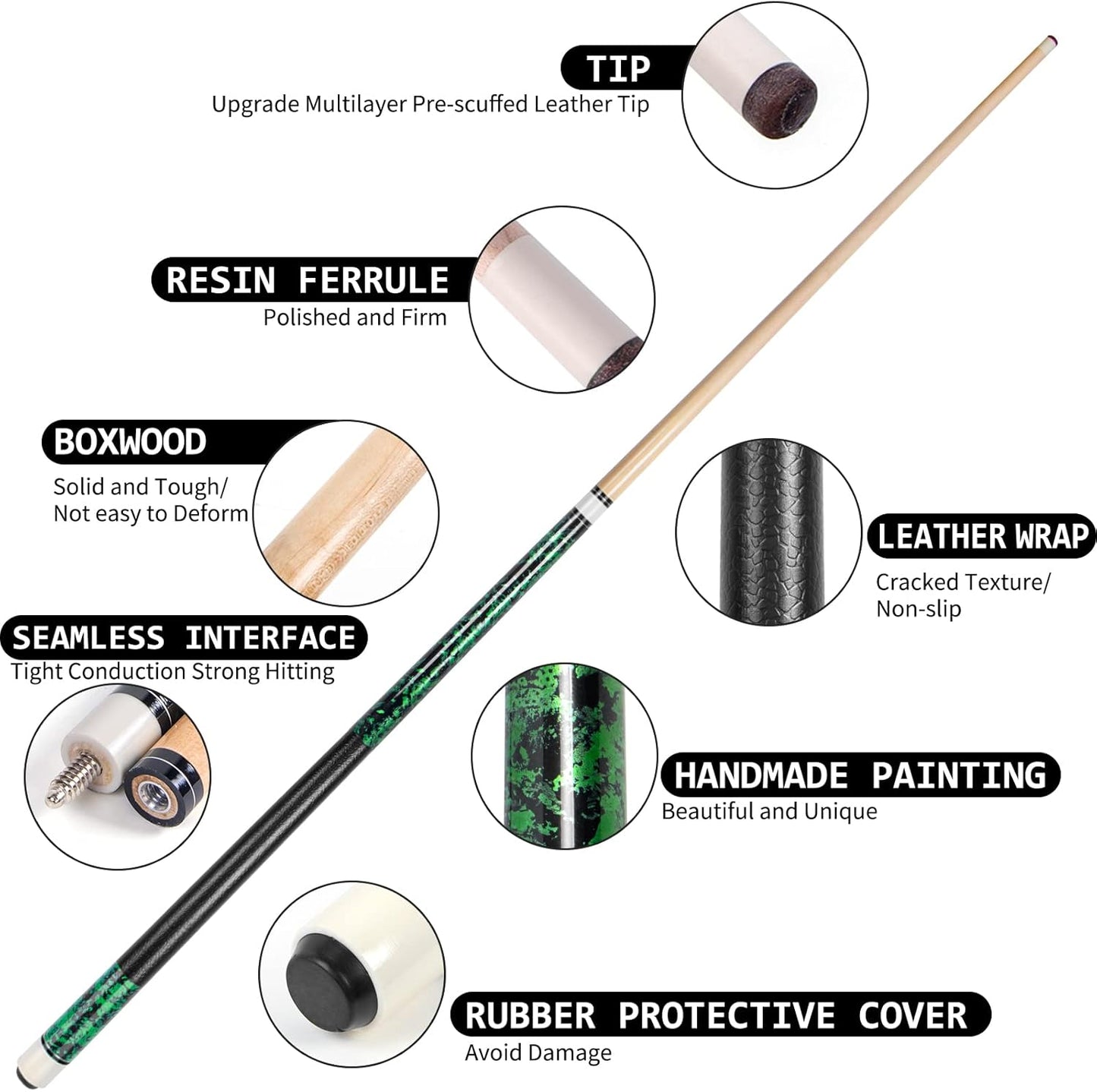 TIP
Upgrade Multilayer Pre-scuffed Leather Tip

RESIN FERRULE
Polished and Firm

BOXWOOD
Solid and Tough/
Not easy to Deform

LEATHER WRAP
Cracked Texture/
Non-slip

SEAMLESS INTERFACE
Tight Conduction Strong Hitting

HANDMADE PAINTING
Beautiful and Unique

RUBBER PROTECTIVE COVER
Avoid Damage