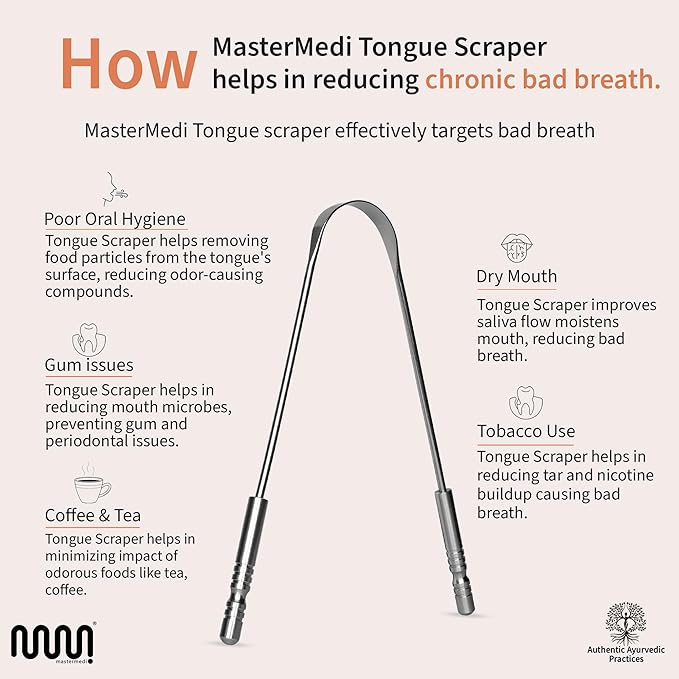 How MasterMedi Tongue Scraper helps in reducing chronic bad breath.

MasterMedi Tongue scraper effectively targets bad breath

Poor Oral Hygiene
Tongue Scraper helps removing food particles from the tongue's surface, reducing odor-causing compounds.

Gum issues
Tongue Scraper helps in reducing mouth microbes, preventing gum and periodontal issues.

Coffee & Tea
Tongue Scraper helps in minimizing impact of odorous foods like tea, coffee.

Dry Mouth
Tongue Scraper improves saliva flow moistens mouth, reducing bad breath.

Tobacco Use
Tongue Scraper helps in reducing tar and nicotine buildup causing bad breath.

mastermedi

Authentic Ayurvedic Practices