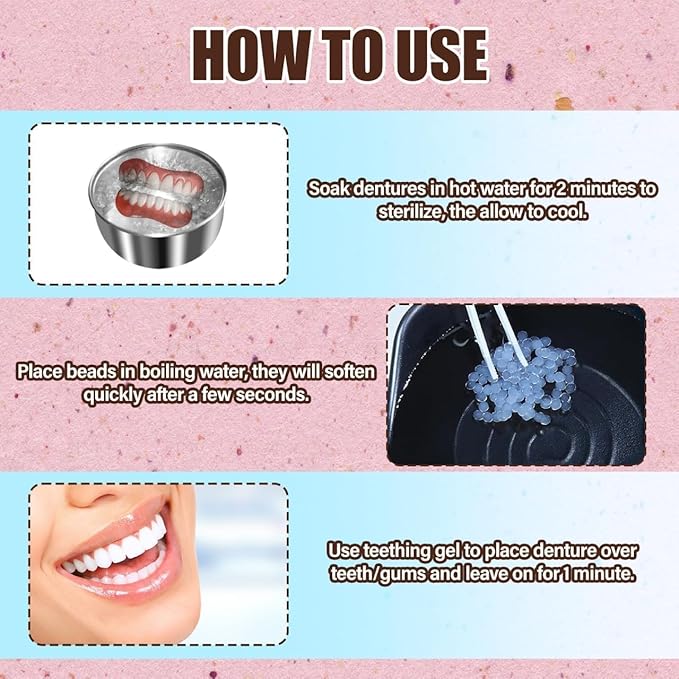 HOW TO USE

Soak dentures in hot water for 2 minutes to sterilize, the allow to cool.

Place beads in boiling water, they will soften quickly after a few seconds.

Use teething gel to place denture over teeth/gums and leave on for 1 minute.