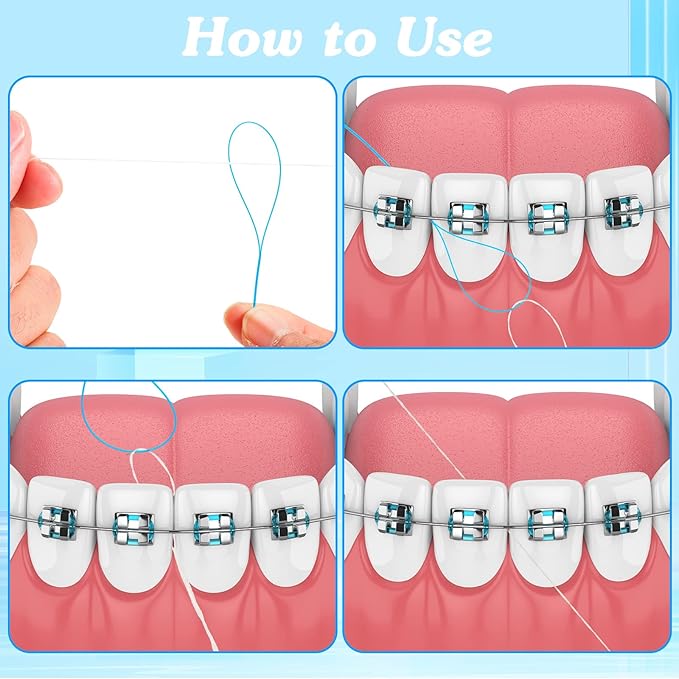 How to Use