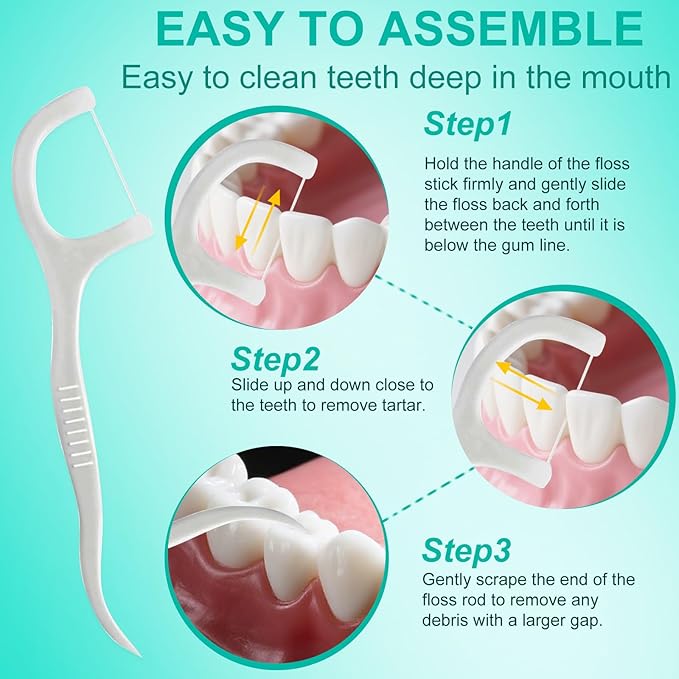 EASY TO ASSEMBLE
Easy to clean teeth deep in the mouth

Step1
Hold the handle of the floss stick firmly and gently slide the floss back and forth between the teeth until it is below the gum line.

Step2
Slide up and down close to the teeth to remove tartar.

Step3
Gently scrape the end of the floss rod to remove any debris with a larger gap.