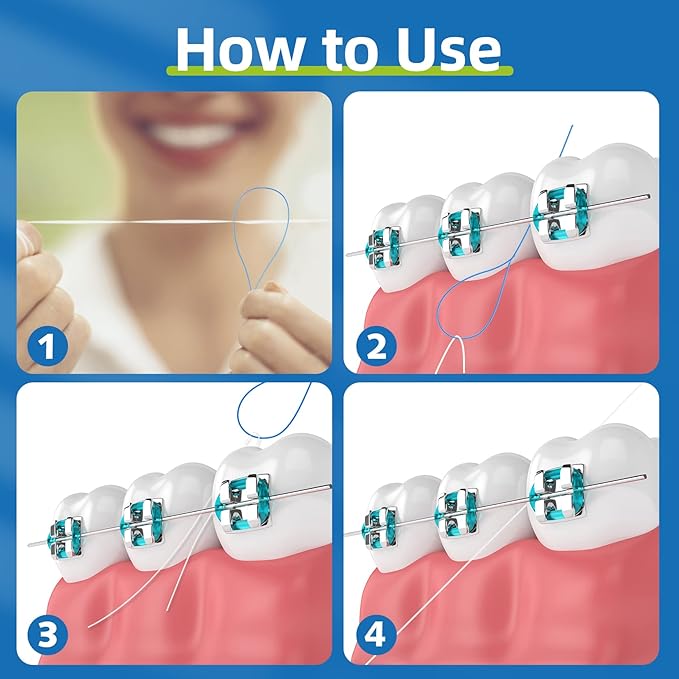 How to Use

1

2

3

4