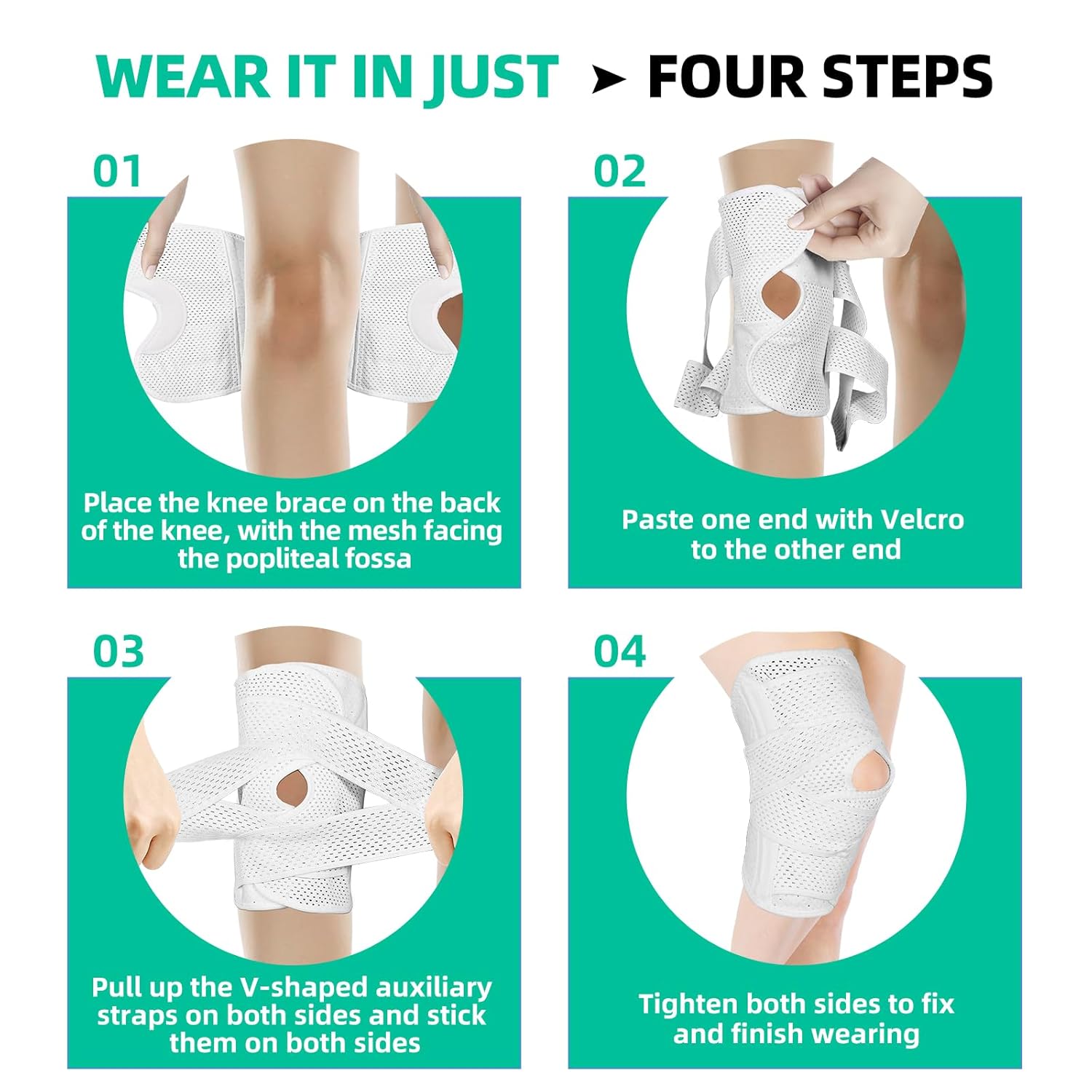 WEAR IT IN JUST ➤ FOUR STEPS

01

Place the knee brace on the back of the knee, with the mesh facing the popliteal fossa

02

Paste one end with Velcro to the other end

03

Pull up the V-shaped auxiliary straps on both sides and stick them on both sides

04

Tighten both sides to fix and finish wearing