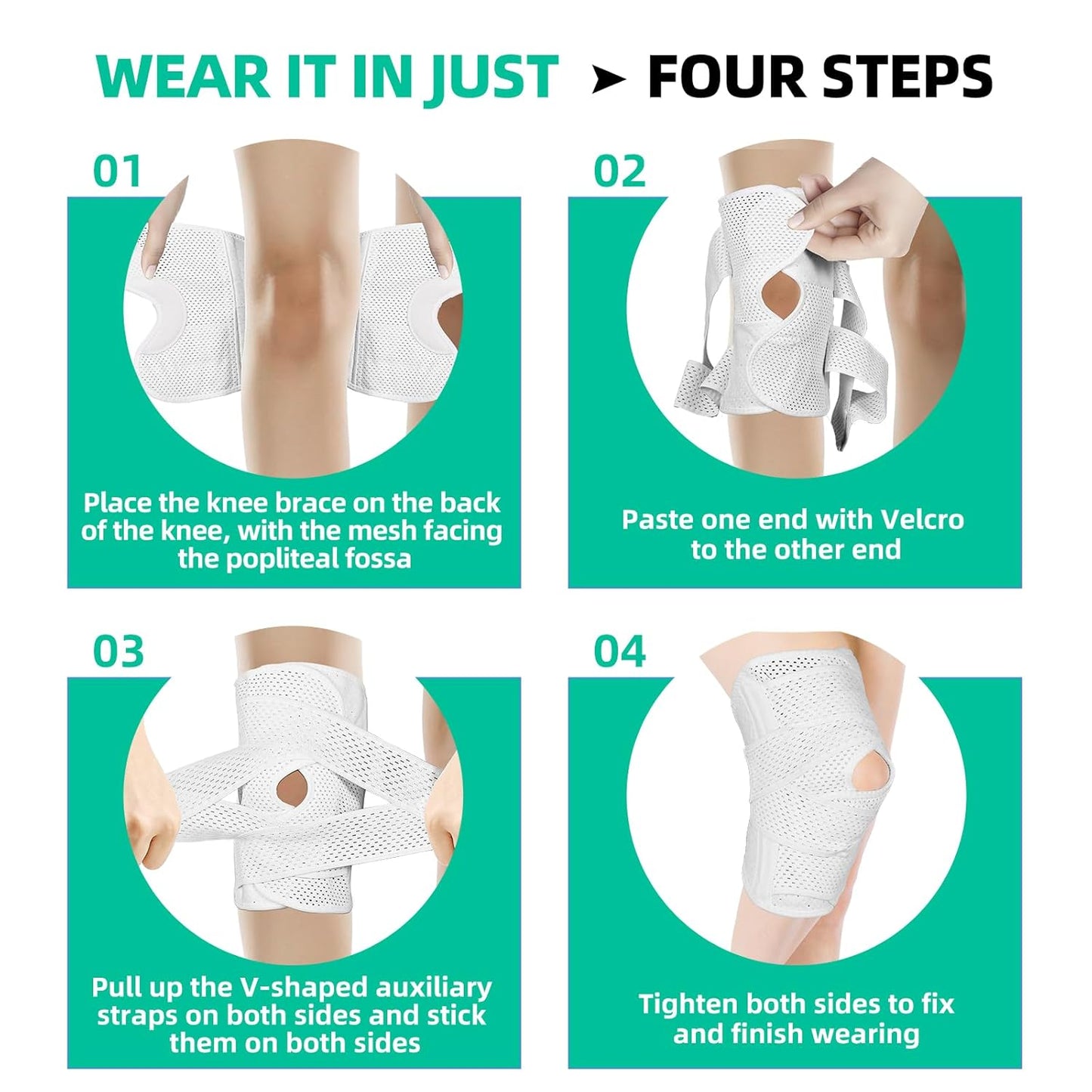 WEAR IT IN JUST ➤ FOUR STEPS

01

Place the knee brace on the back of the knee, with the mesh facing the popliteal fossa

02

Paste one end with Velcro to the other end

03

Pull up the V-shaped auxiliary straps on both sides and stick them on both sides

04

Tighten both sides to fix and finish wearing