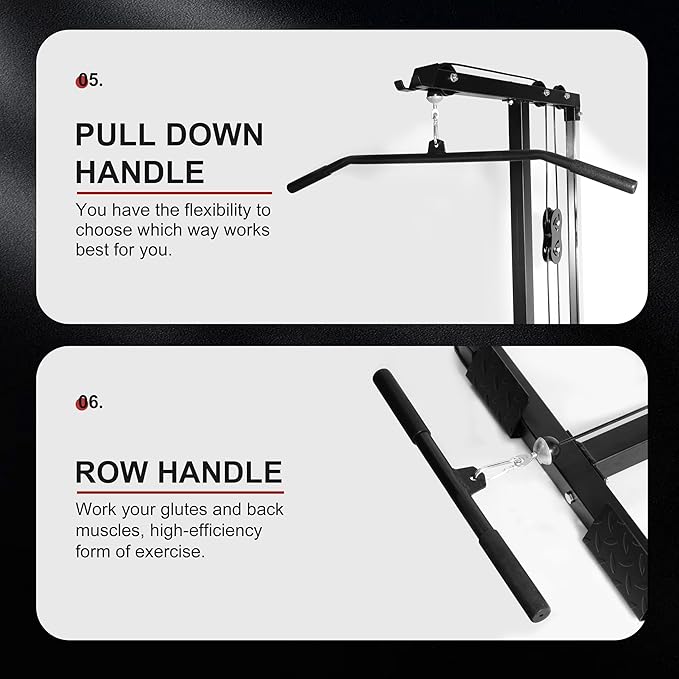 05.

PULL DOWN HANDLE

You have the flexibility to choose which way works best for you.

06.

ROW HANDLE

Work your glutes and back muscles, high-efficiency form of exercise.