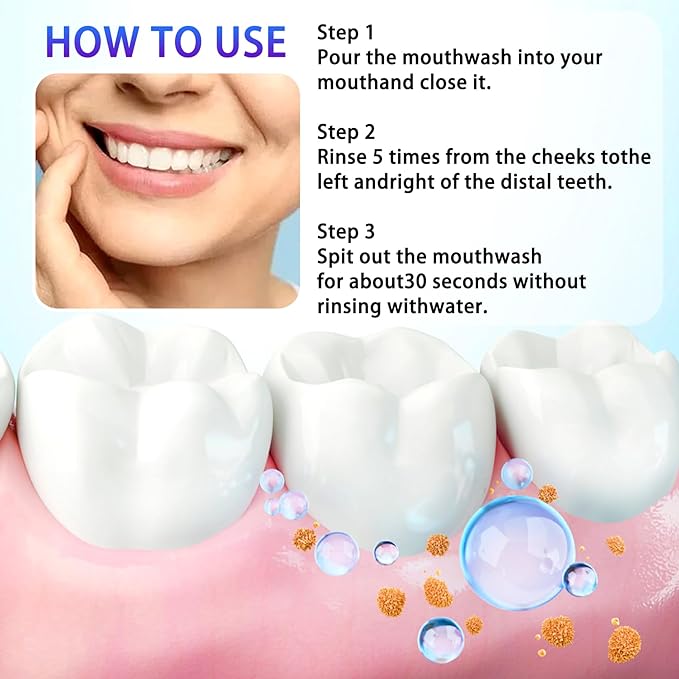 HOW TO USE

Step 1
Pour the mouthwash into your mouthand close it.

Step 2
Rinse 5 times from the cheeks tothe left andright of the distal teeth.

Step 3
Spit out the mouthwash for about30 seconds without rinsing withwater.