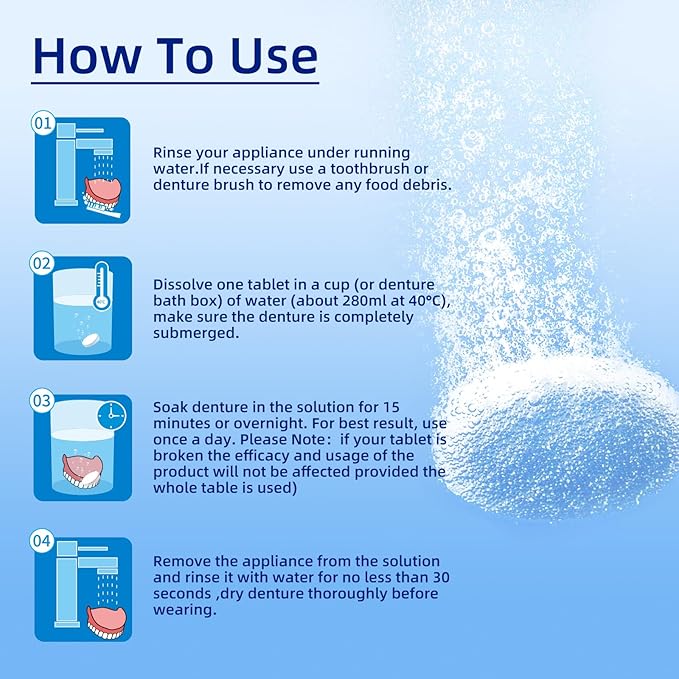 How To Use

01

Rinse your appliance under running water.If necessary use a toothbrush or denture brush to remove any food debris.

02

40°C

Dissolve one tablet in a cup (or denture bath box) of water (about 280ml at 40°C), make sure the denture is completely submerged.

03

Soak denture in the solution for 15 minutes or overnight. For best result, use once a day. Please Note： if your tablet is broken the efficacy and usage of the product will not be affected provided the whole table is used)

04

Remove the appliance from the solution and rinse it with water for no less than 30 seconds ,dry denture thoroughly before wearing.