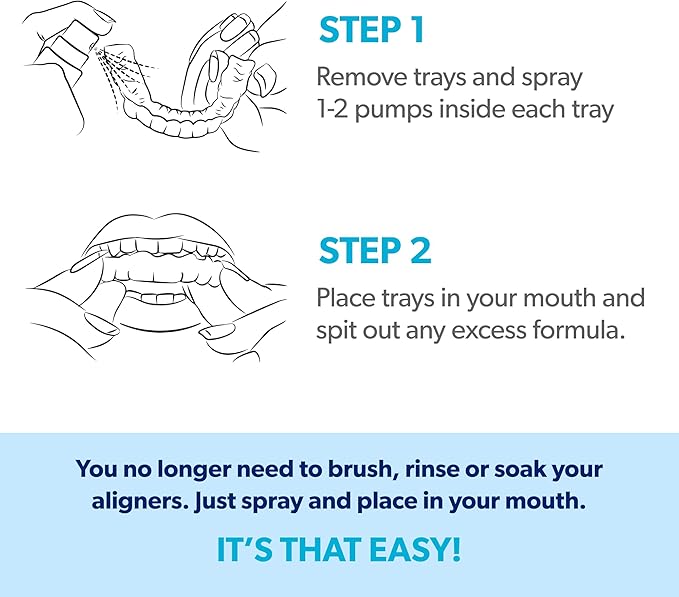 STEP 1

Remove trays and spray 1-2 pumps inside each tray

STEP 2

Place trays in your mouth and spit out any excess formula.

You no longer need to brush, rinse or soak your aligners. Just spray and place in your mouth.

IT'S THAT EASY!