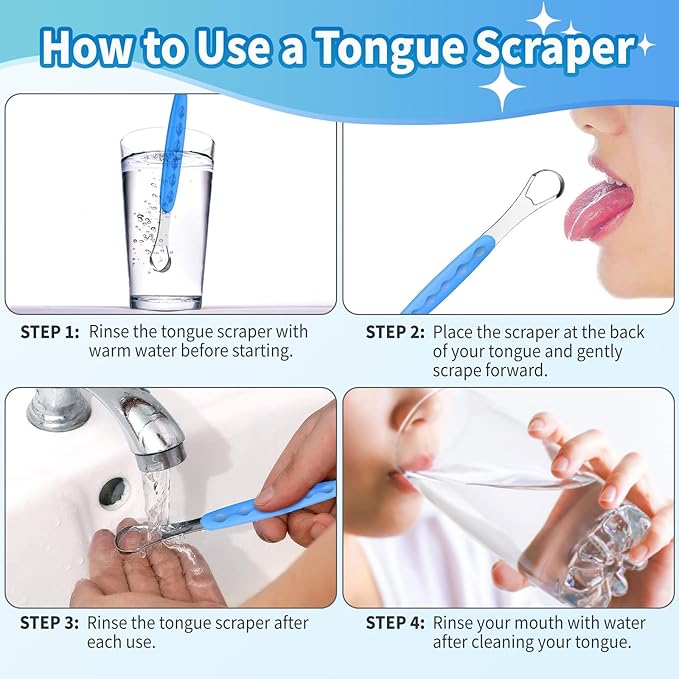 How to Use a Tongue Scraper

STEP 1: Rinse the tongue scraper with warm water before starting.

STEP 2: Place the scraper at the back of your tongue and gently scrape forward.

STEP 3: Rinse the tongue scraper after each use.

STEP 4: Rinse your mouth with water after cleaning your tongue.