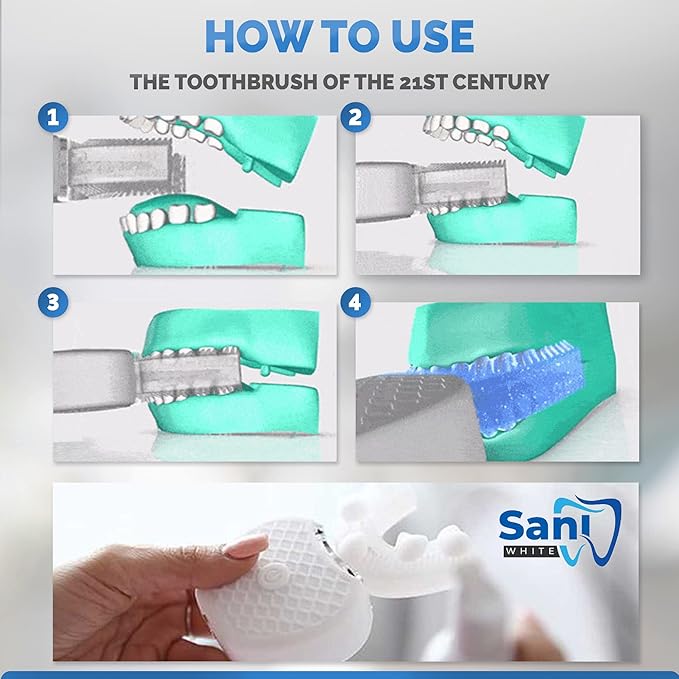 HOW TO USE

THE TOOTHBRUSH OF THE 21ST CENTURY

1

2

3

4

Sani
WHITE