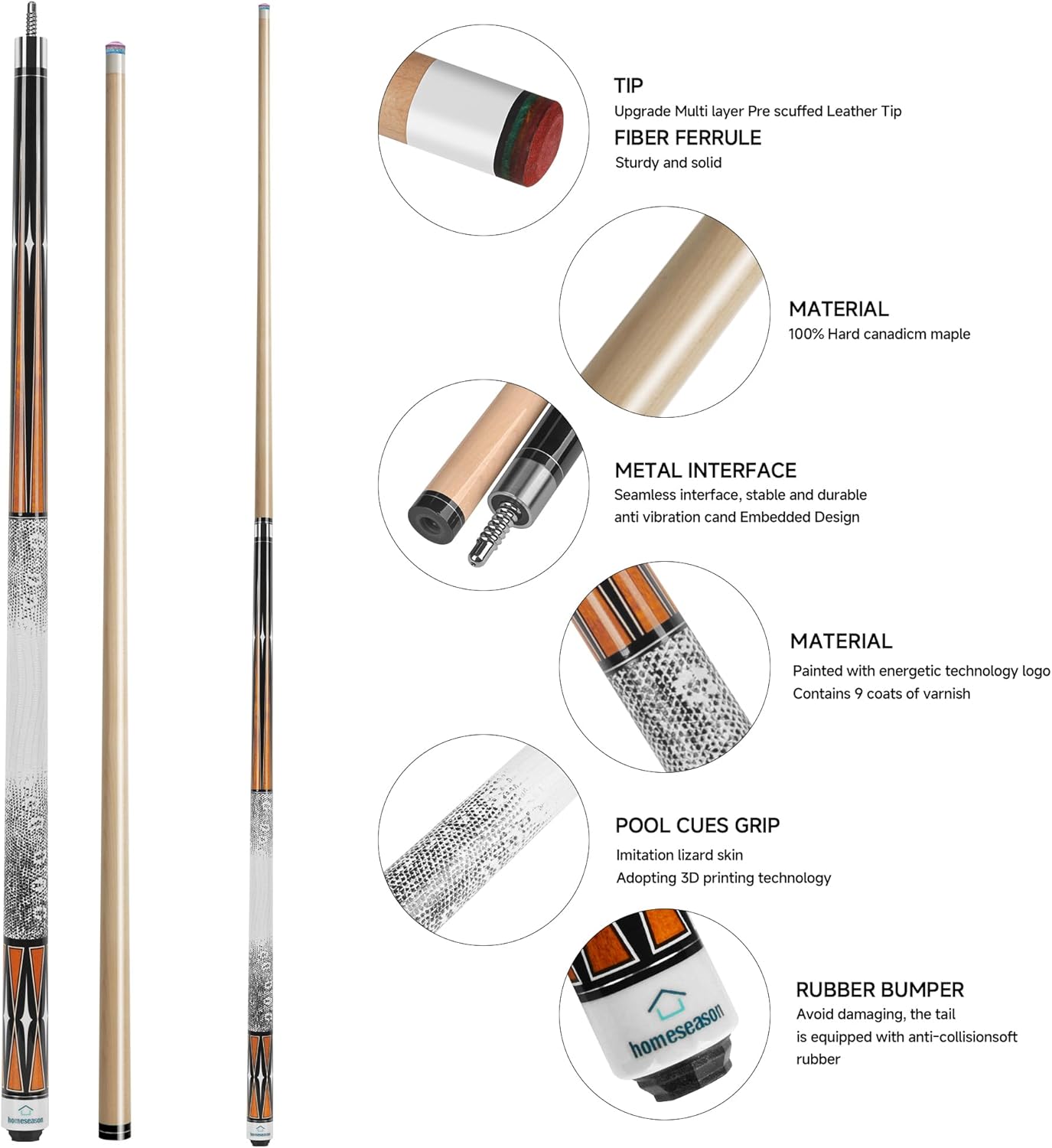 homeseason

homeseason

TIP
Upgrade Multi layer Pre scuffed Leather Tip

FIBER FERRULE
Sturdy and solid

MATERIAL
100% Hard canadicm maple

METAL INTERFACE
Seamless interface, stable and durable
anti vibration cand Embedded Design

MATERIAL
Painted with energetic technology logo
Contains 9 coats of varnish

POOL CUES GRIP
Imitation lizard skin
Adopting 3D printing technology

homeseason

RUBBER BUMPER
Avoid damaging, the tail
is equipped with anti-collisionsoft
rubber