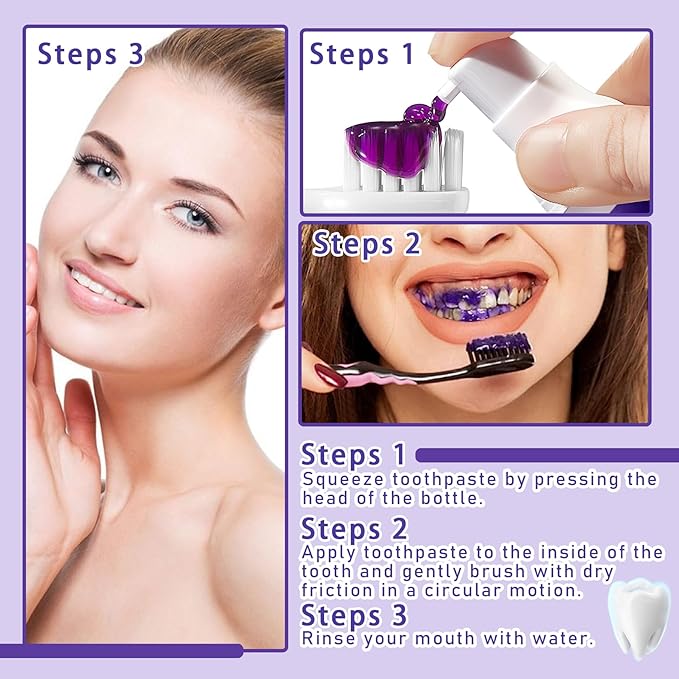 Steps 3

Steps 1

Steps 2

Steps 1
Squeeze toothpaste by pressing the head of the bottle.

Steps 2
Apply toothpaste to the inside of the tooth and gently brush with dry friction in a circular motion.

Steps 3
Rinse your mouth with water.