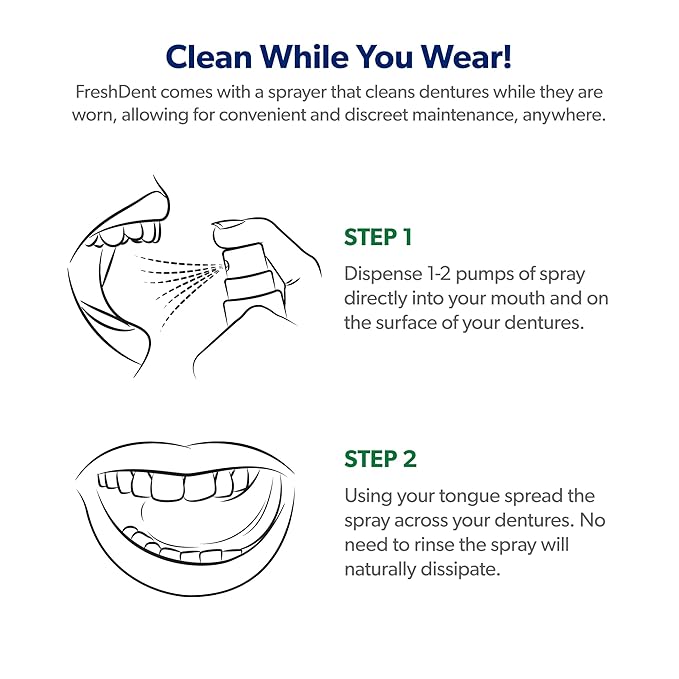 Clean While You Wear!

FreshDent comes with a sprayer that cleans dentures while they are worn, allowing for convenient and discreet maintenance, anywhere.

STEP 1

Dispense 1-2 pumps of spray directly into your mouth and on the surface of your dentures.

STEP 2

Using your tongue spread the spray across your dentures. No need to rinse the spray will naturally dissipate.