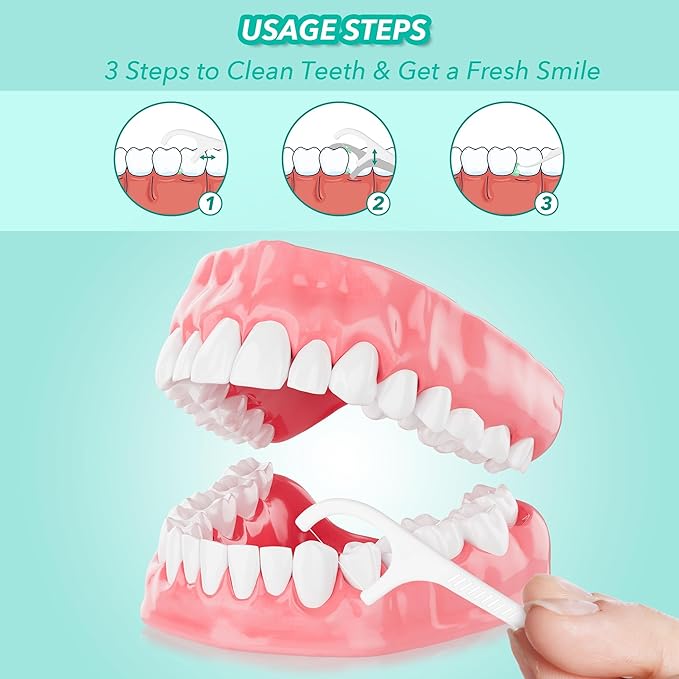 USAGE STEPS

3 Steps to Clean Teeth & Get a Fresh Smile

1

2

3