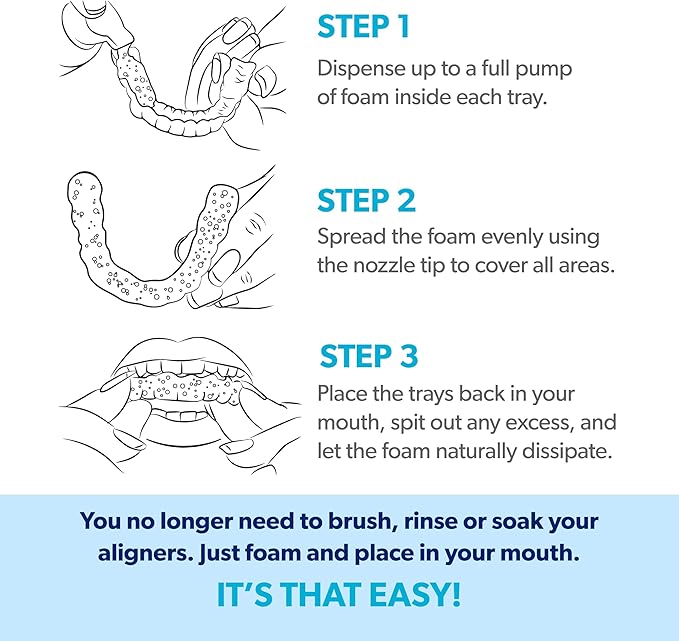 STEP 1
Dispense up to a full pump of foam inside each tray.

STEP 2
Spread the foam evenly using the nozzle tip to cover all areas.

STEP 3
Place the trays back in your mouth, spit out any excess, and let the foam naturally dissipate.

You no longer need to brush, rinse or soak your aligners. Just foam and place in your mouth.

IT'S THAT EASY!