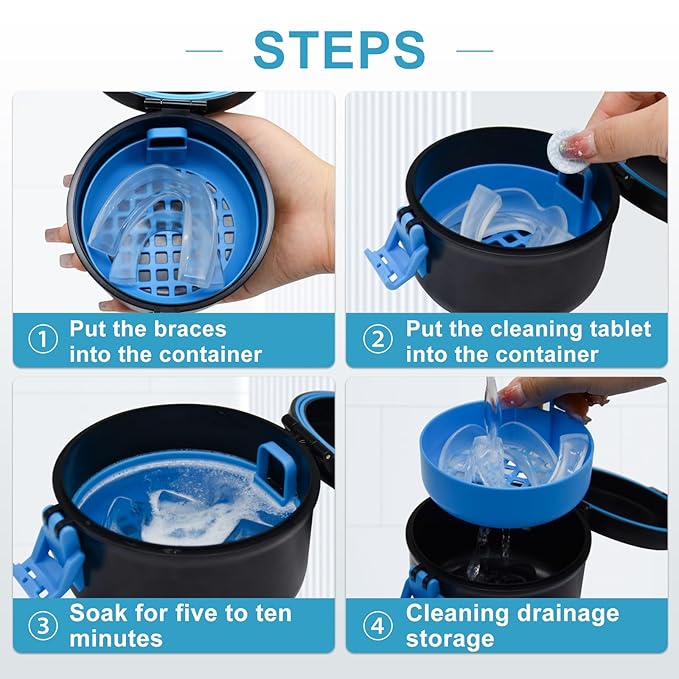 STEPS

① Put the braces into the container

② Put the cleaning tablet into the container

③ Soak for five to ten minutes

④ Cleaning drainage storage