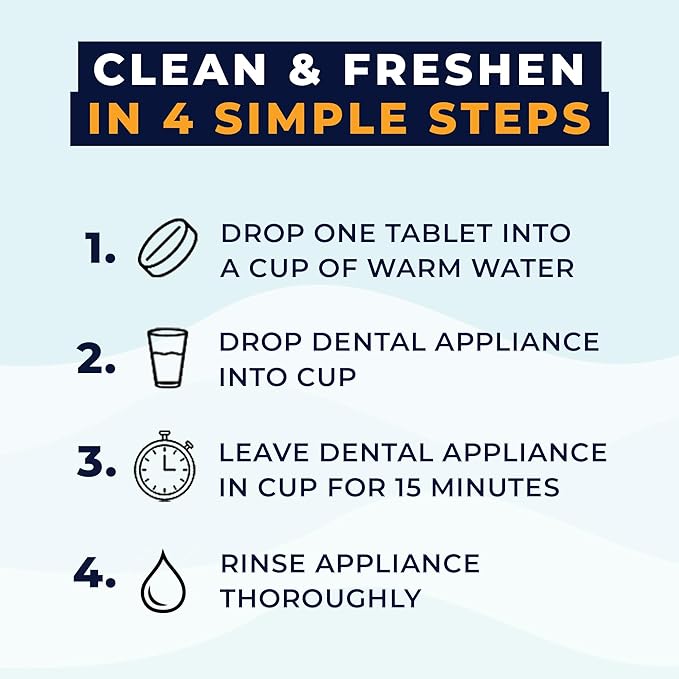 CLEAN & FRESHEN
IN 4 SIMPLE STEPS

1. DROP ONE TABLET INTO A CUP OF WARM WATER

2. DROP DENTAL APPLIANCE INTO CUP

3. LEAVE DENTAL APPLIANCE IN CUP FOR 15 MINUTES

4. RINSE APPLIANCE THOROUGHLY