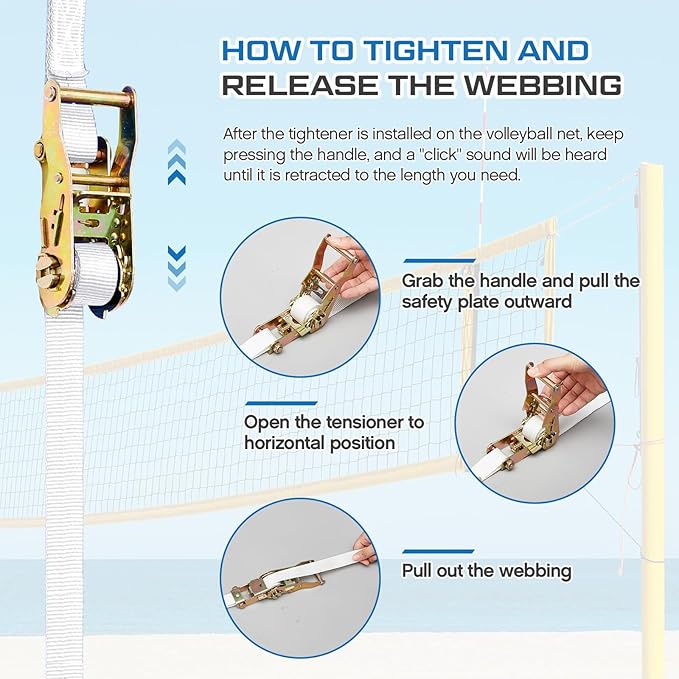 HOW TO TIGHTEN AND
RELEASE THE WEBBING

After the tightener is installed on the volleyball net, keep pressing the handle, and a "click" sound will be heard until it is retracted to the length you need.

Grab the handle and pull the safety plate outward

Open the tensioner to horizontal position

Pull out the webbing