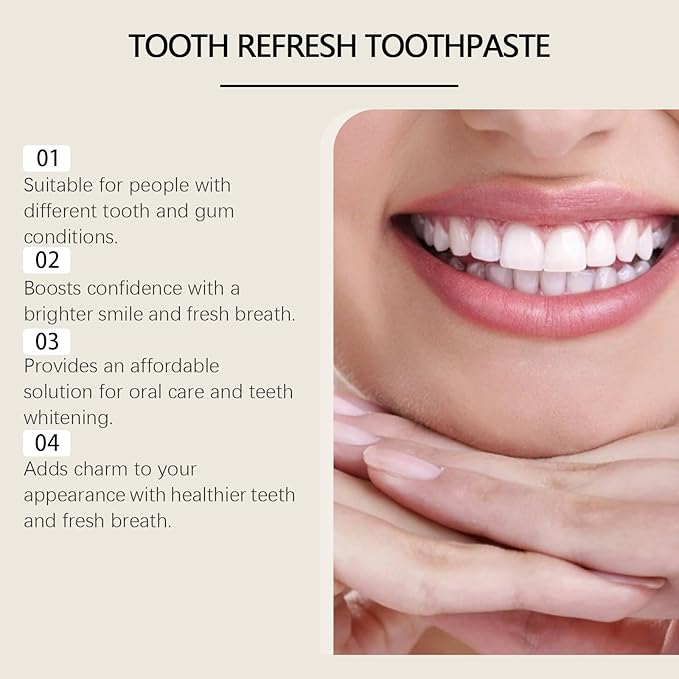 TOOTH REFRESH TOOTHPASTE

01
Suitable for people with different tooth and gum conditions.

02
Boosts confidence with a brighter smile and fresh breath.

03
Provides an affordable solution for oral care and teeth whitening.

04
Adds charm to your appearance with healthier teeth and fresh breath.