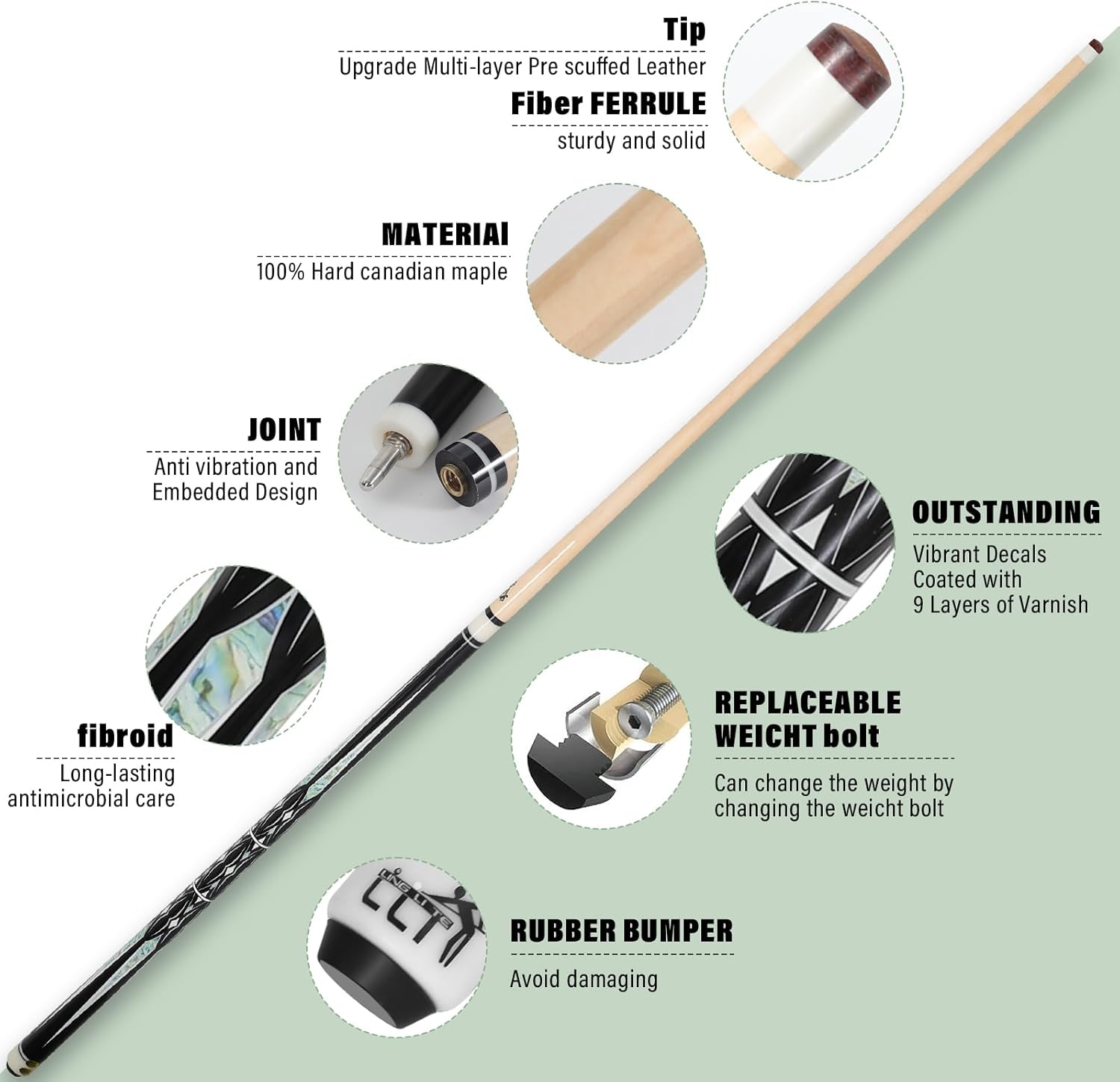 Tip
Upgrade Multi-layer Pre scuffed Leather

Fiber FERRULE
sturdy and solid

MATERIAl
100% Hard canadian maple

JOINT
Anti vibration and Embedded Design

OUTSTANDING
Vibrant Decals Coated with 9 Layers of Varnish

fibroid
Long-lasting antimicrobial care

REPLACEABLE WEICHT bolt
Can change the weight by changing the weicht bolt

LING LITE
LLT

RUBBER BUMPER
Avoid damaging