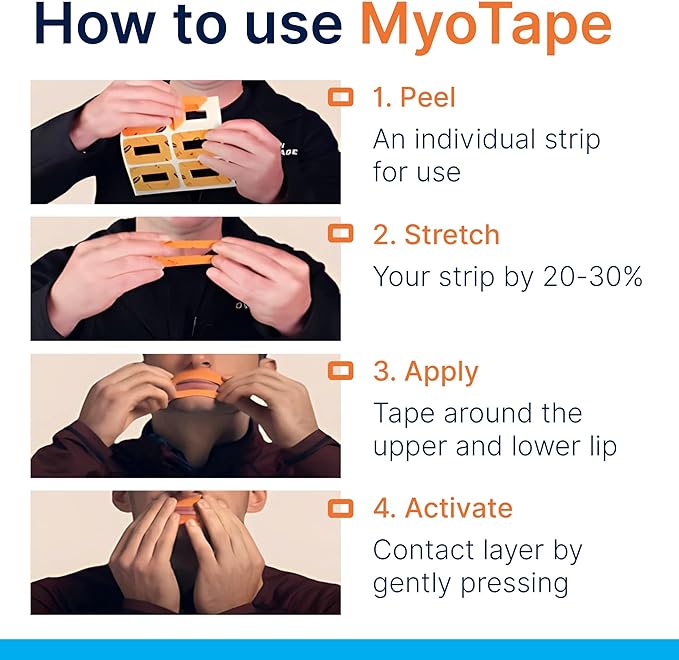 How to use MyoTape

1. Peel
An individual strip for use

2. Stretch
Your strip by 20-30%

3. Apply
Tape around the upper and lower lip

4. Activate
Contact layer by gently pressing