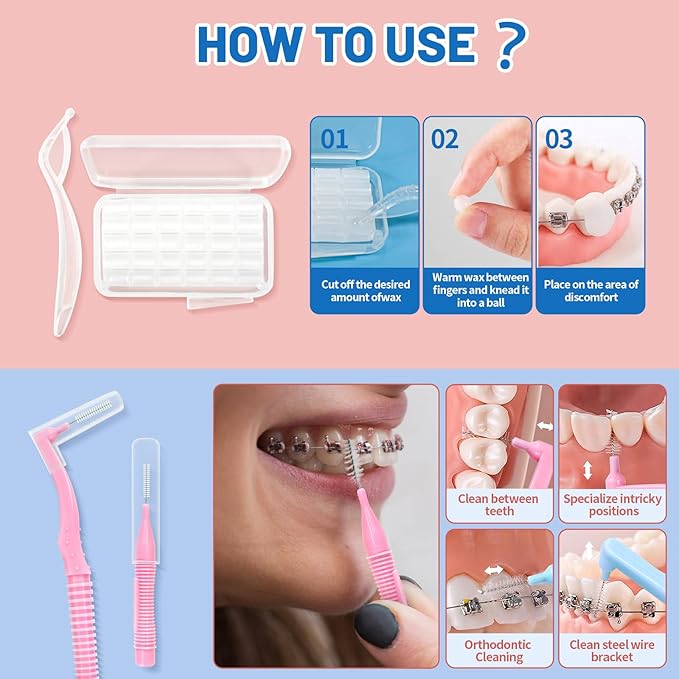 HOW TO USE ?

01
Cut off the desired amount ofwax

02
Warm wax between fingers and knead it into a ball

03
Place on the area of discomfort

Clean between teeth

Specialize intricky positions

Orthodontic Cleaning

Clean steel wire bracket