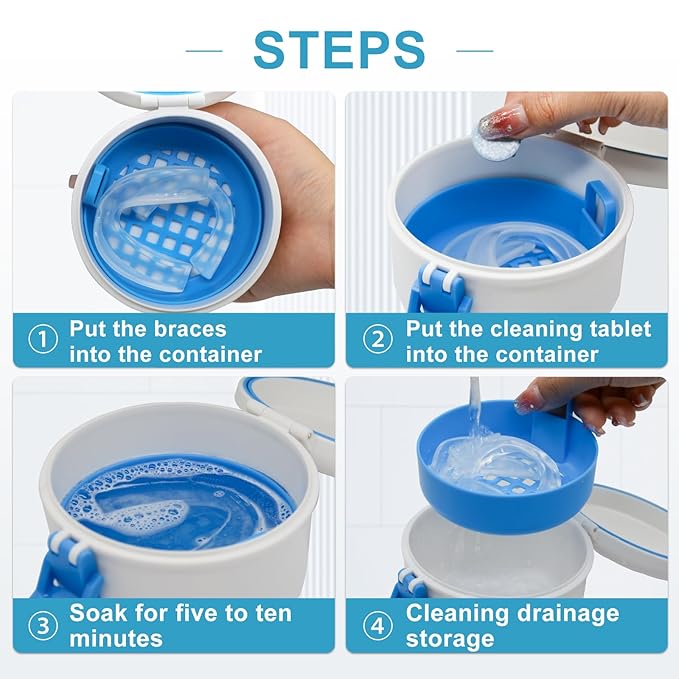 STEPS

① Put the braces into the container

② Put the cleaning tablet into the container

③ Soak for five to ten minutes

④ Cleaning drainage storage