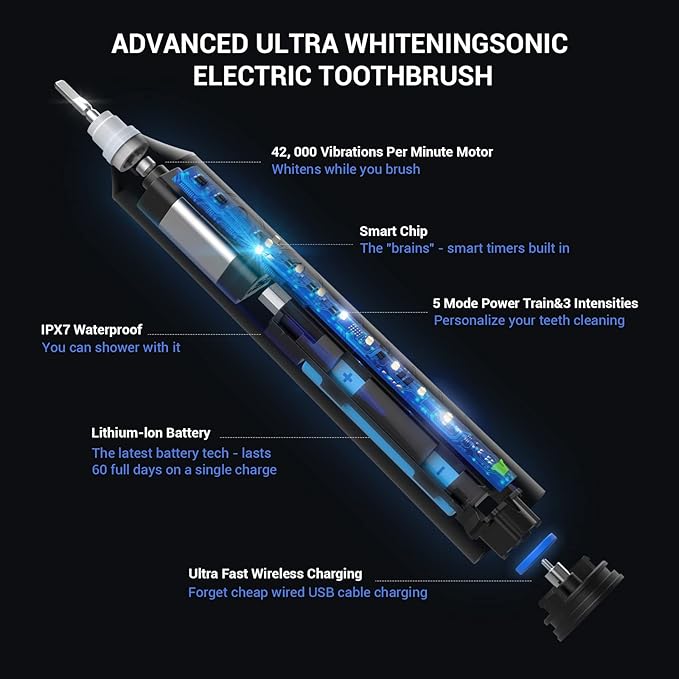 ADVANCED ULTRA WHITENINGSONIC ELECTRIC TOOTHBRUSH

42, 000 Vibrations Per Minute Motor
Whitens while you brush

Smart Chip
The "brains" - smart timers built in

5 Mode Power Train&3 Intensities
Personalize your teeth cleaning

IPX7 Waterproof
You can shower with it

+

Lithium-Ion Battery
The latest battery tech - lasts 60 full days on a single charge

-

Ultra Fast Wireless Charging
Forget cheap wired USB cable charging