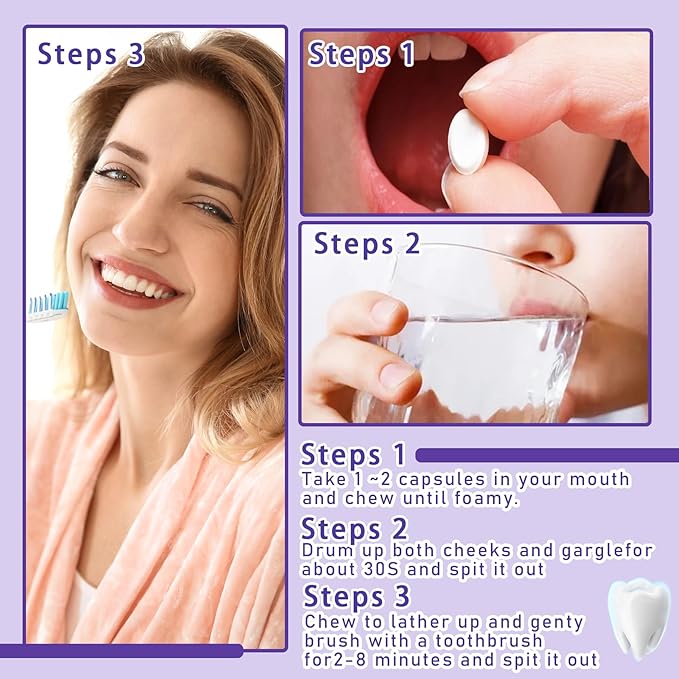 Steps 3

Steps 1

Steps 2

Steps 1
Take 1 ~2 capsules in your mouth and chew until foamy.

Steps 2
Drum up both cheeks and garglefor about 30S and spit it out

Steps 3
Chew to lather up and genty brush with a toothbrush for2-8 minutes and spit it out