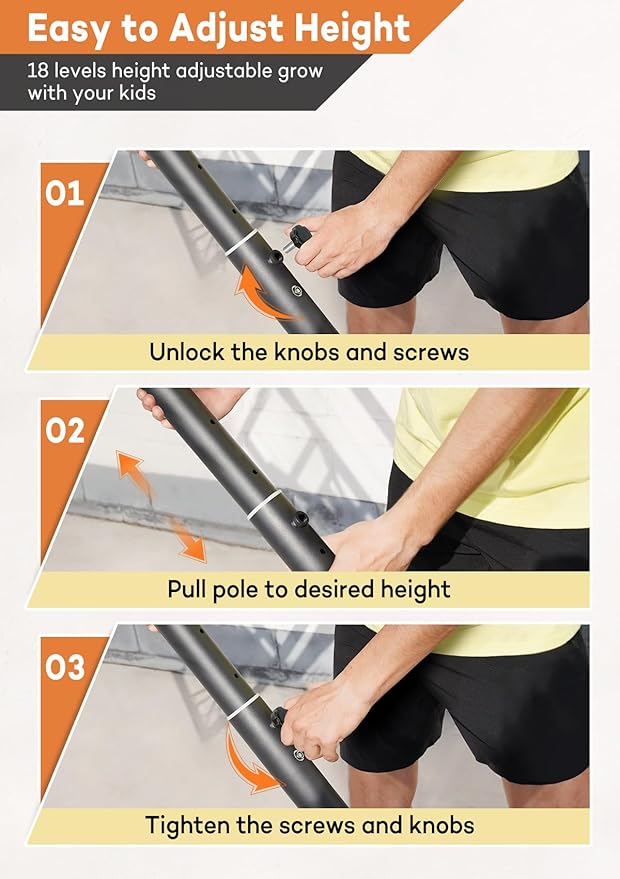 Easy to Adjust Height

18 levels height adjustable grow with your kids

01

Unlock the knobs and screws

02

Pull pole to desired height

03

Tighten the screws and knobs