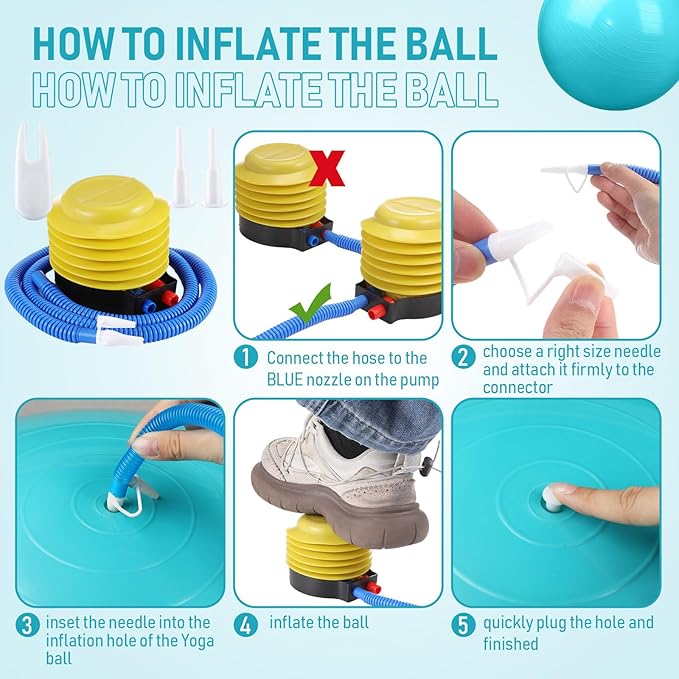 HOW TO INFLATE THE BALL
HOW TO INFLATE THE BALL

1 Connect the hose to the BLUE nozzle on the pump

2 choose a right size needle and attach it firmly to the connector

3 inset the needle into the inflation hole of the Yoga ball

4 inflate the ball

5 quickly plug the hole and finished