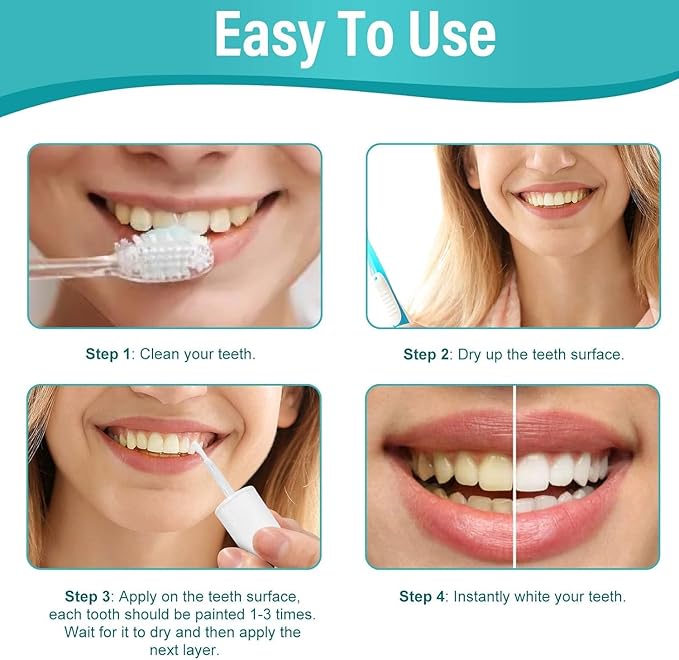 Easy To Use

Step 1: Clean your teeth.

Step 2: Dry up the teeth surface.

Step 3: Apply on the teeth surface, each tooth should be painted 1-3 times. Wait for it to dry and then apply the next layer.

Step 4: Instantly white your teeth.