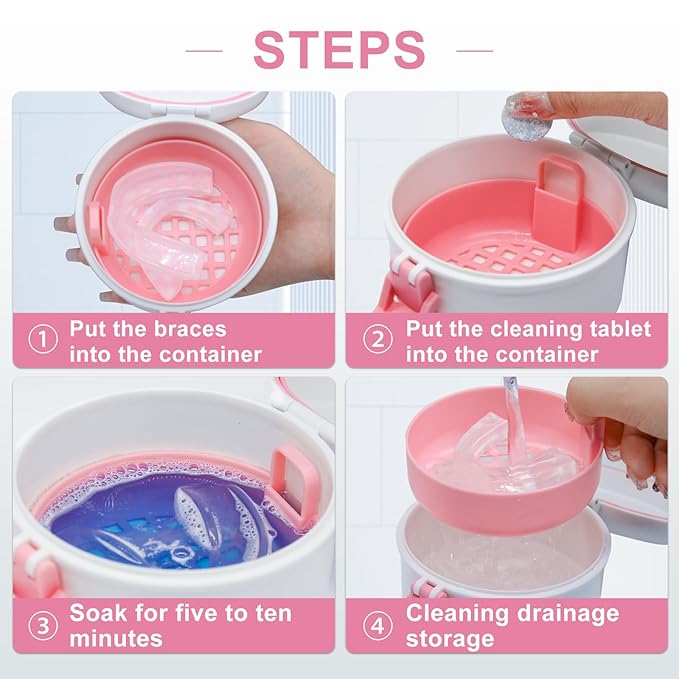 STEPS

① Put the braces into the container

② Put the cleaning tablet into the container

③ Soak for five to ten minutes

④ Cleaning drainage storage