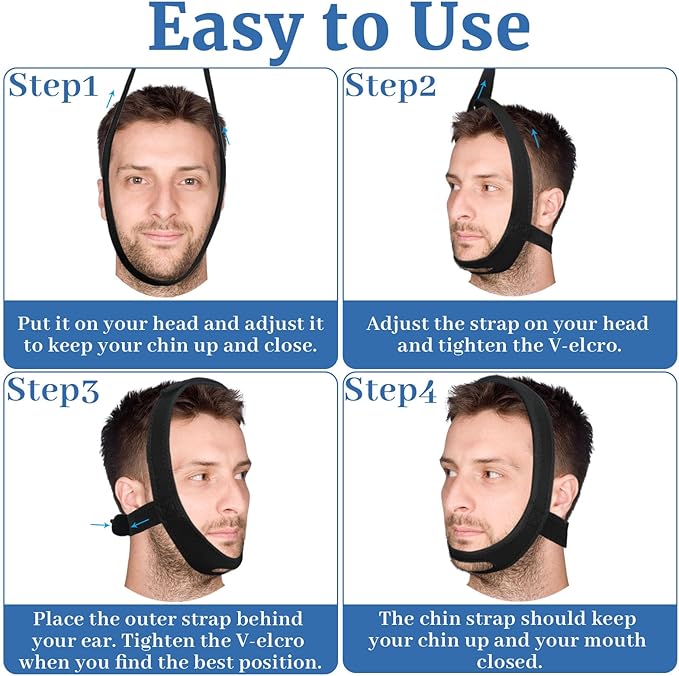 Easy to Use

Step1

Put it on your head and adjust it to keep your chin up and close.

Step2

Adjust the strap on your head and tighten the V-elcro.

Step3

Place the outer strap behind your ear. Tighten the V-elcro when you find the best position.

Step4

The chin strap should keep your chin up and your mouth closed.