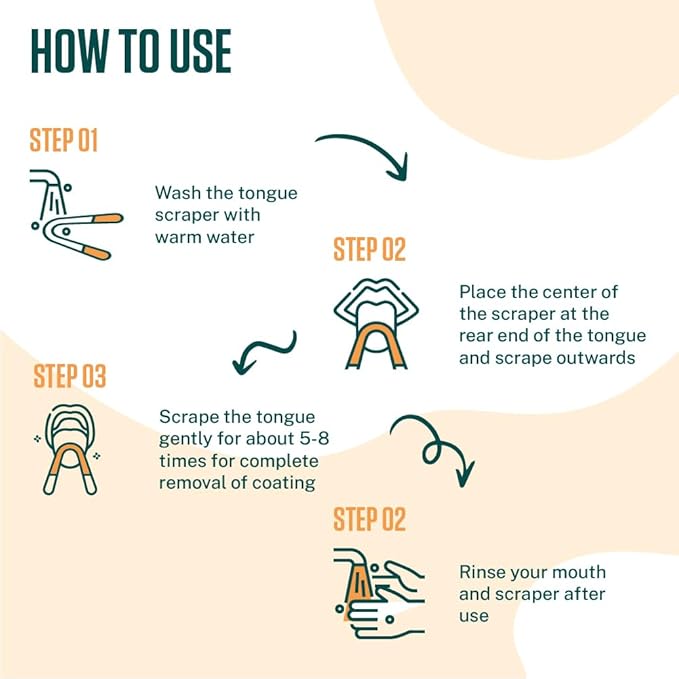 HOW TO USE

STEP 01

Wash the tongue scraper with warm water

STEP 02

Place the center of the scraper at the rear end of the tongue and scrape outwards

STEP 03

Scrape the tongue gently for about 5-8 times for complete removal of coating

STEP 02

Rinse your mouth and scraper after use