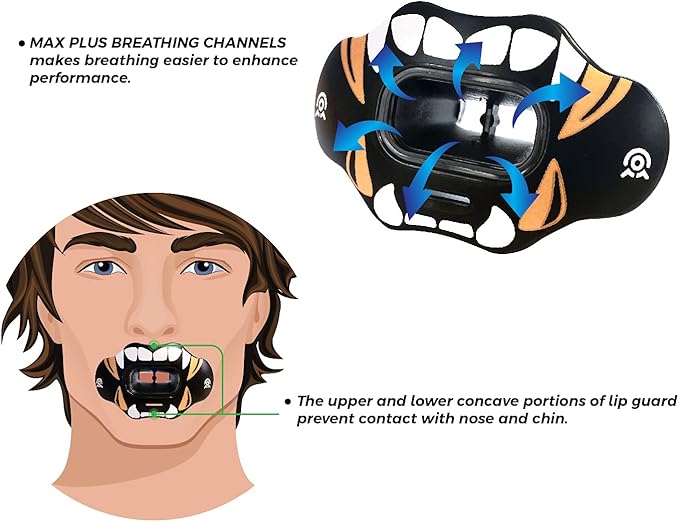 • MAX PLUS BREATHING CHANNELS makes breathing easier to enhance performance.

• The upper and lower concave portions of lip guard prevent contact with nose and chin.