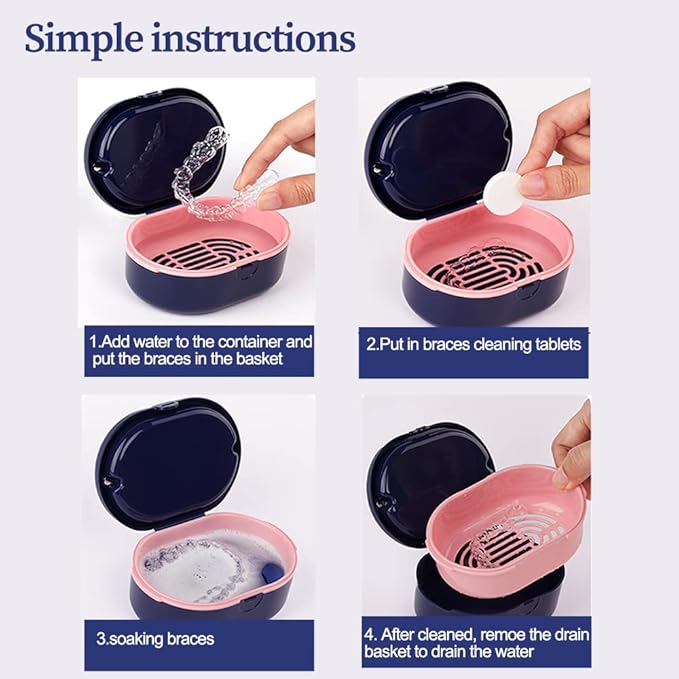 Simple instructions

1.Add water to the container and put the braces in the basket

2.Put in braces cleaning tablets

3.soaking braces

4. After cleaned, remoe the drain basket to drain the water