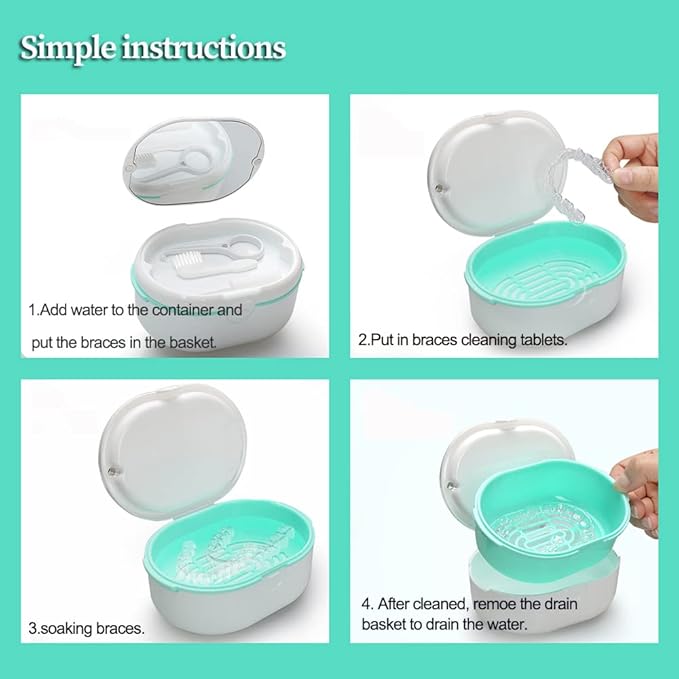 Simple instructions

1.Add water to the container and put the braces in the basket.

2.Put in braces cleaning tablets.

3.soaking braces.

4. After cleaned, remoe the drain basket to drain the water.