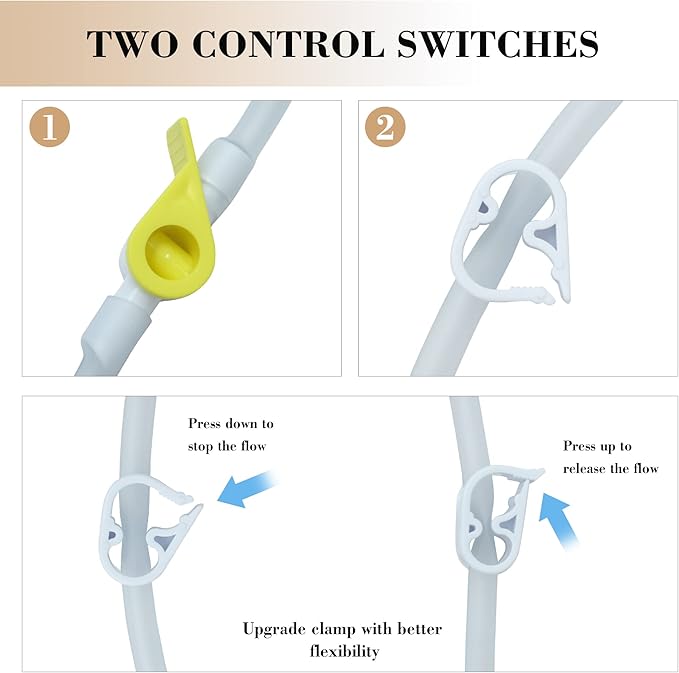 TWO CONTROL SWITCHES

1

2

Press down to stop the flow

Press up to release the flow

Upgrade clamp with better flexibility