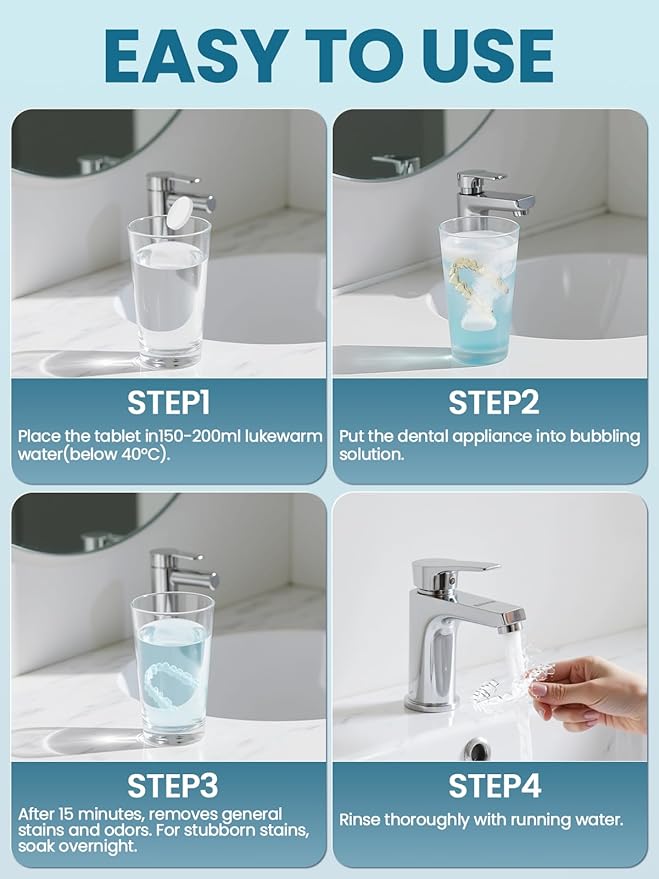 EASY TO USE

STEP1
Place the tablet in150-200ml lukewarm water(below 40°C).

STEP2
Put the dental appliance into bubbling solution.

STEP3
After 15 minutes, removes general stains and odors. For stubborn stains, soak overnight.

STEP4
Rinse thoroughly with running water.