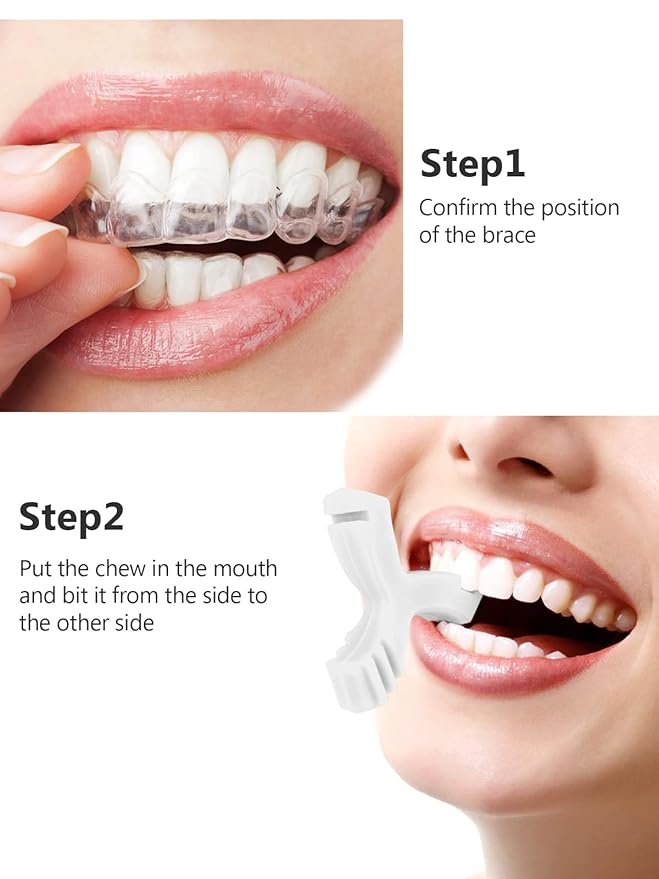 Step1

Confirm the position of the brace

Step2

Put the chew in the mouth and bit it from the side to the other side