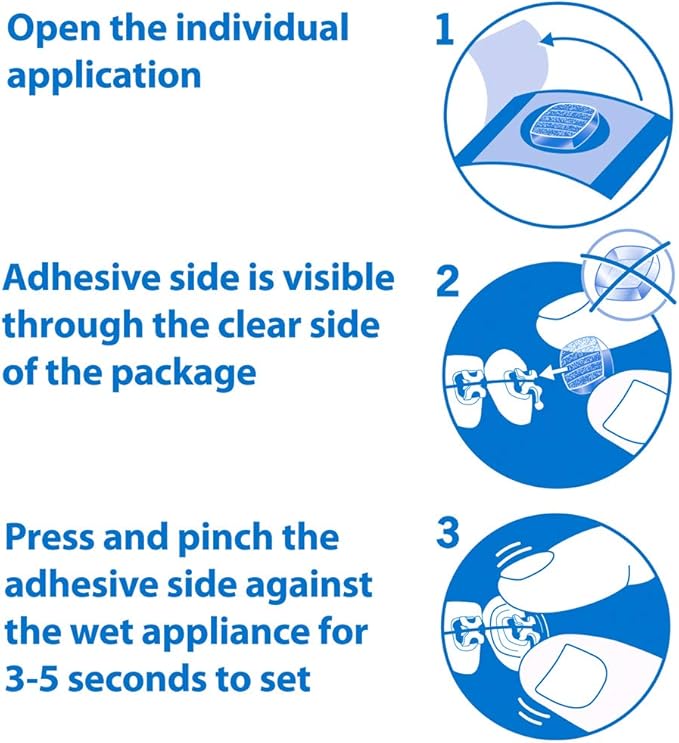 Open the individual application

1

Adhesive side is visible through the clear side of the package

2

Press and pinch the adhesive side against the wet appliance for 3-5 seconds to set

3