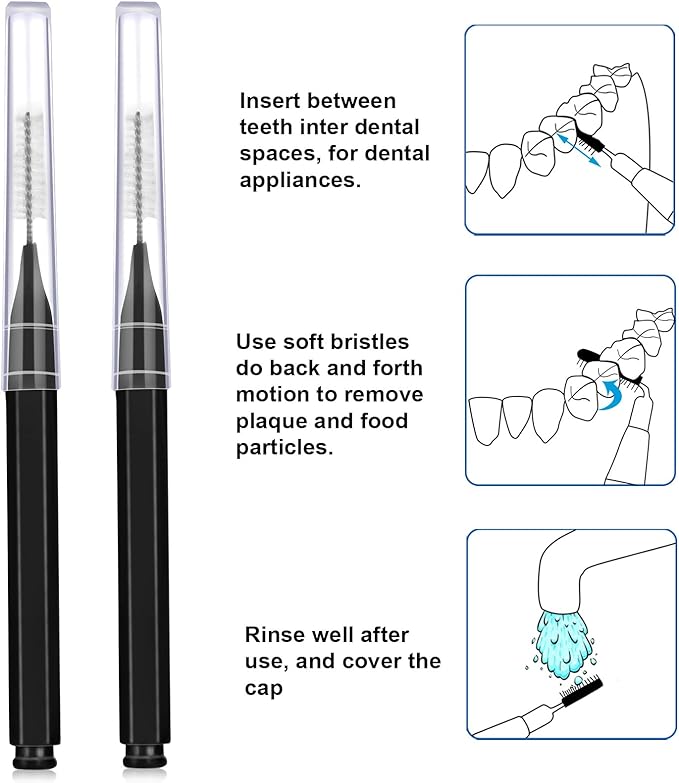 Insert between teeth inter dental spaces, for dental appliances.

Use soft bristles do back and forth motion to remove plaque and food particles.

Rinse well after use, and cover the cap