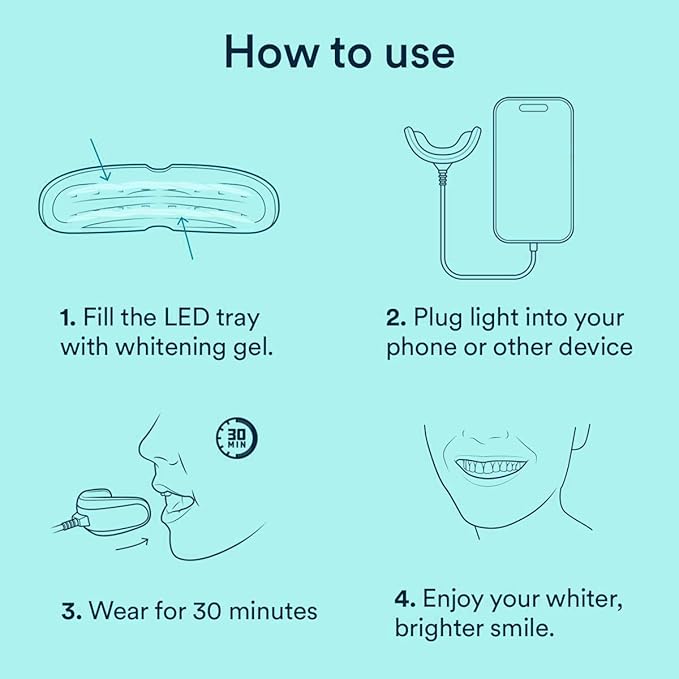 How to use

1. Fill the LED tray with whitening gel.

2. Plug light into your phone or other device

30 MIN

3. Wear for 30 minutes

4. Enjoy your whiter, brighter smile.