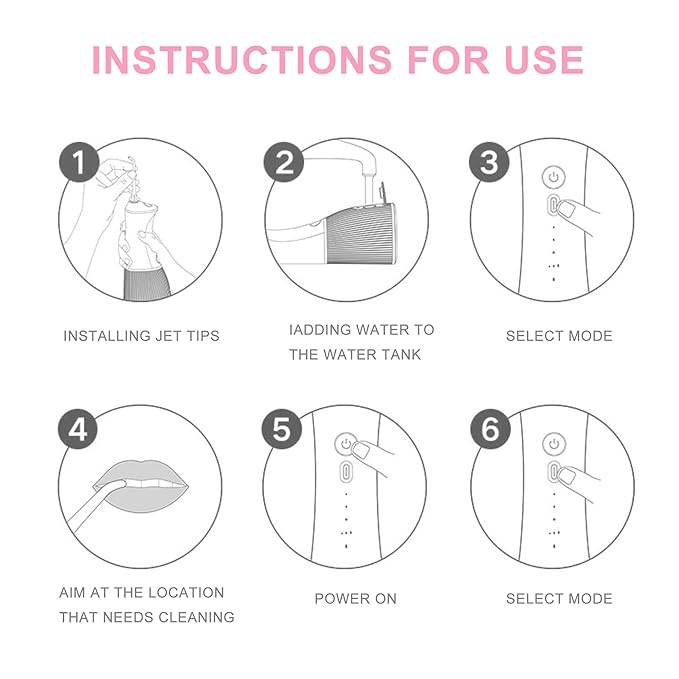 INSTRUCTIONS FOR USE

1

INSTALLING JET TIPS

2

IADDING WATER TO THE WATER TANK

3

SELECT MODE

4

AIM AT THE LOCATION THAT NEEDS CLEANING

5

POWER ON

6

SELECT MODE