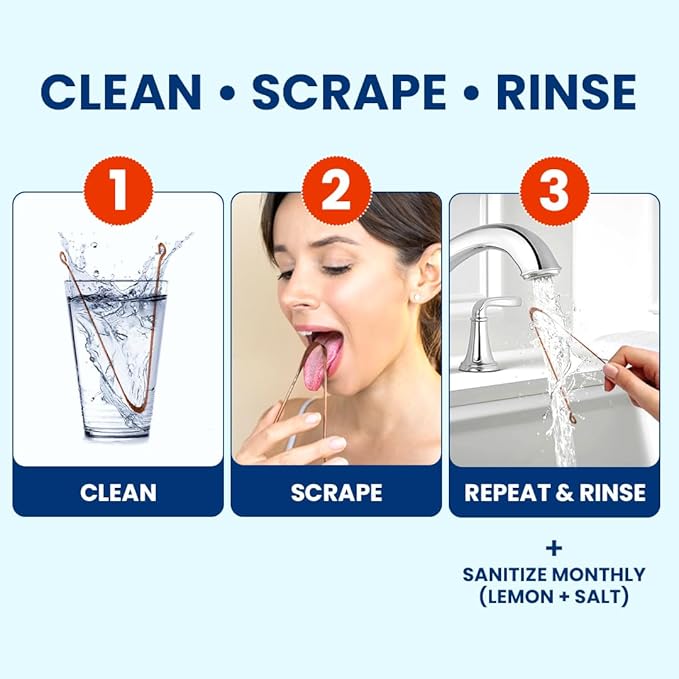 CLEAN • SCRAPE • RINSE

1

CLEAN

2

SCRAPE

3

REPEAT & RINSE

+
SANITIZE MONTHLY
(LEMON + SALT)