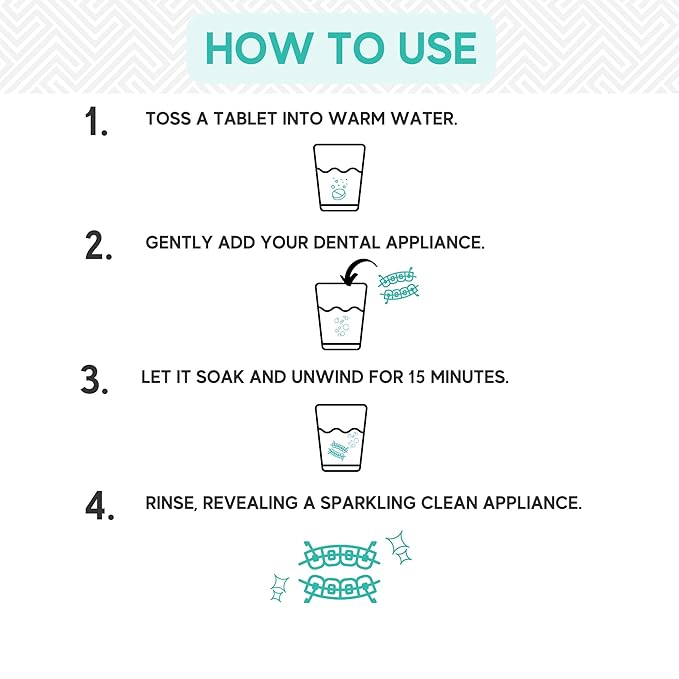 HOW TO USE

1. TOSS A TABLET INTO WARM WATER.

2. GENTLY ADD YOUR DENTAL APPLIANCE.

3. LET IT SOAK AND UNWIND FOR 15 MINUTES.

4. RINSE, REVEALING A SPARKLING CLEAN APPLIANCE.