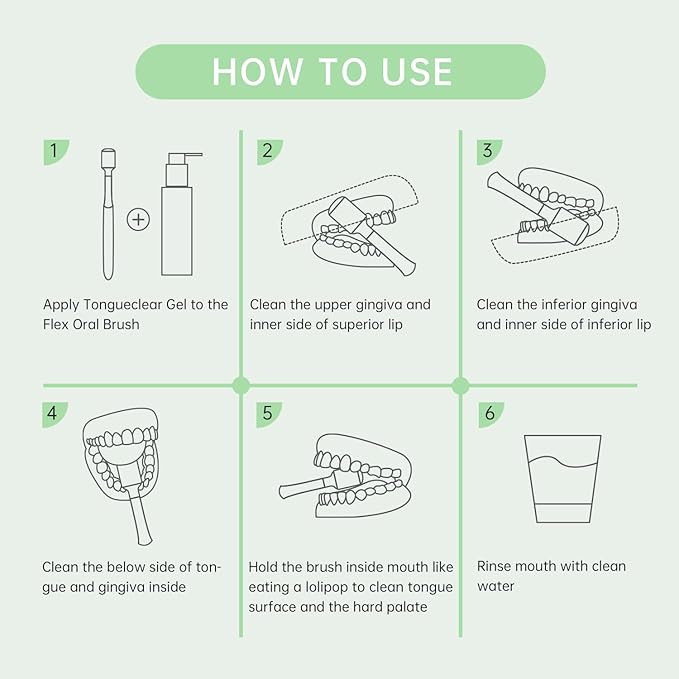 HOW TO USE

1
Apply Tongueclear Gel to the Flex Oral Brush

2
Clean the upper gingiva and inner side of superior lip

3
Clean the inferior gingiva and inner side of inferior lip

4
Clean the below side of tongue and gingiva inside

5
Hold the brush inside mouth like eating a lolipop to clean tongue surface and the hard palate

6
Rinse mouth with clean water