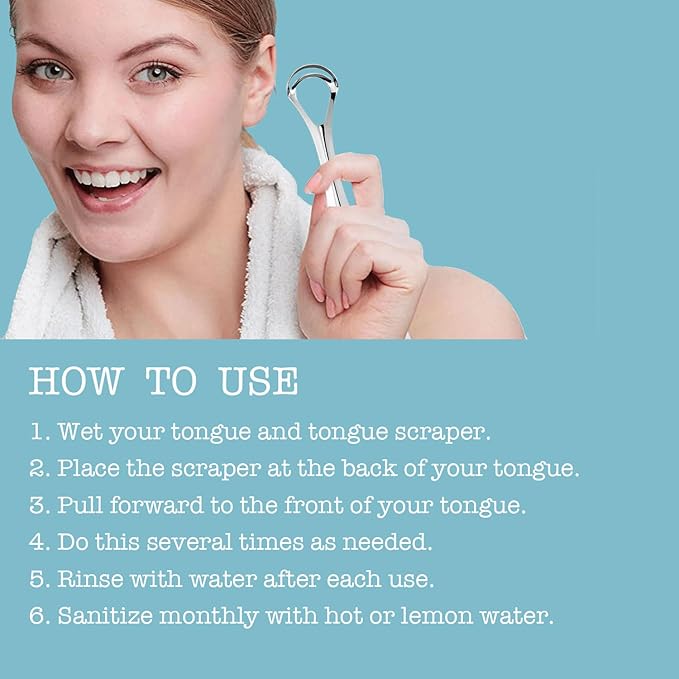 HOW TO USE

1. Wet your tongue and tongue scraper.
2. Place the scraper at the back of your tongue.
3. Pull forward to the front of your tongue.
4. Do this several times as needed.
5. Rinse with water after each use.
6. Sanitize monthly with hot or lemon water.